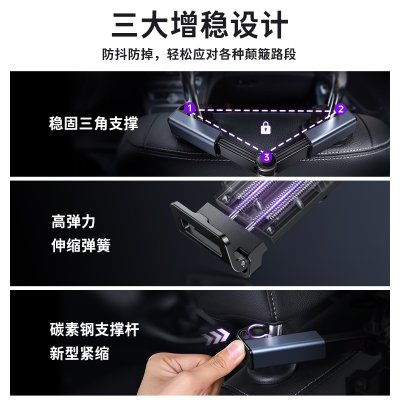 三大增稳设计

防抖防掉，轻松应对各种颠簸路段

稳固三角支撑

1

2

3

高弹力
伸缩弹簧

碳素钢支撑杆
新型紧缩